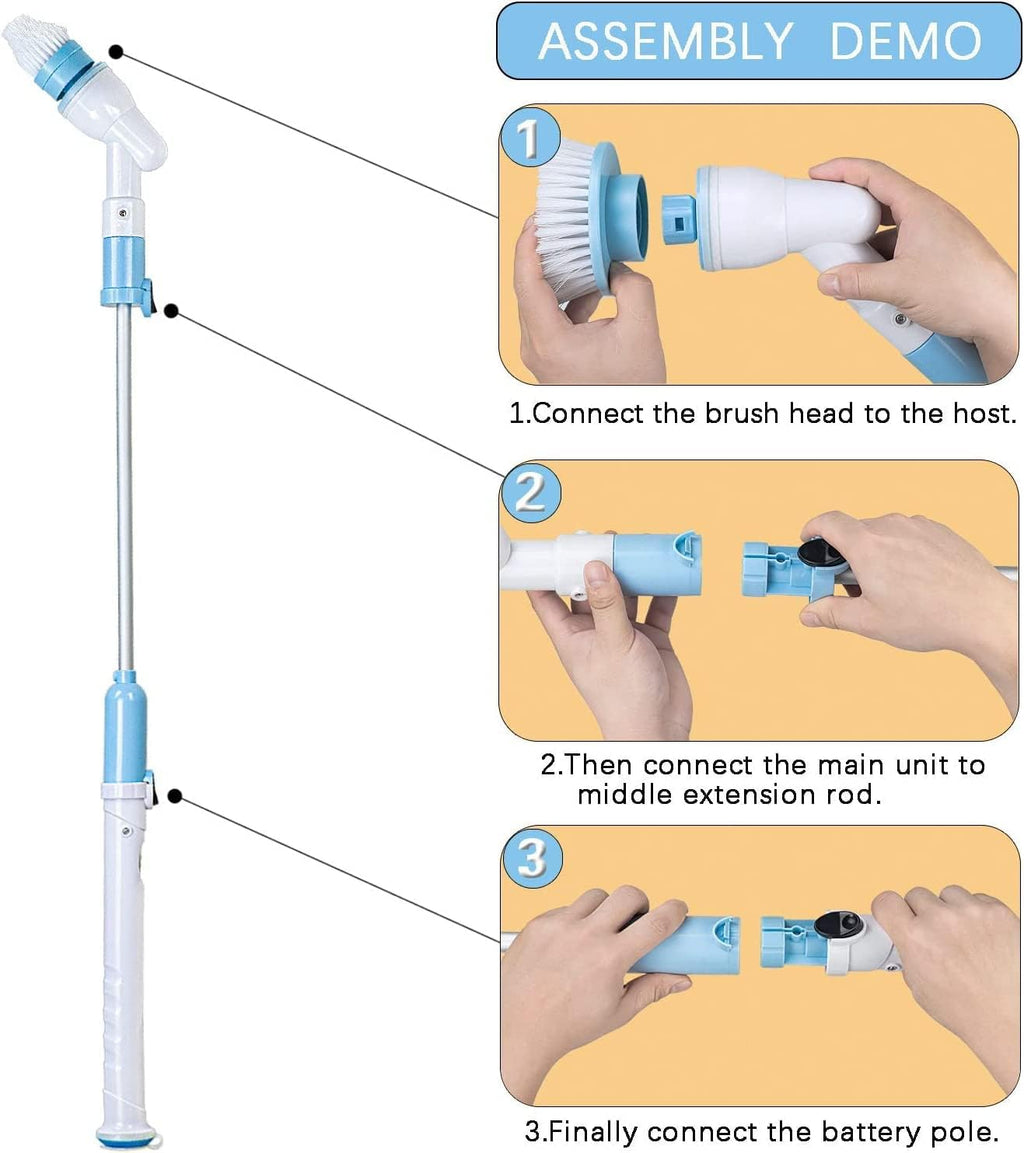 ASSEMBLY DEMO

1

1.Connect the brush head to the host.

2

2.Then connect the main unit to middle extension rod.

3

3.Finally connect the battery pole.